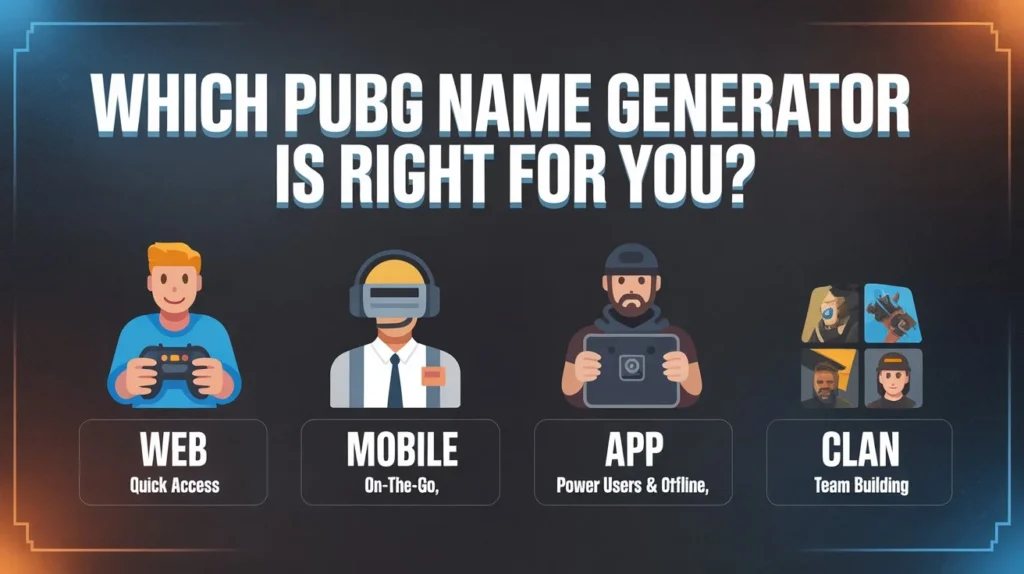 WHICH PUBG NAME GENERATOR IS RIGHT FOR YOU?

WEB
Quick Access

MOBILE
On-The-Go,

APP
Power Users & Offline,

CLAN
Team Building